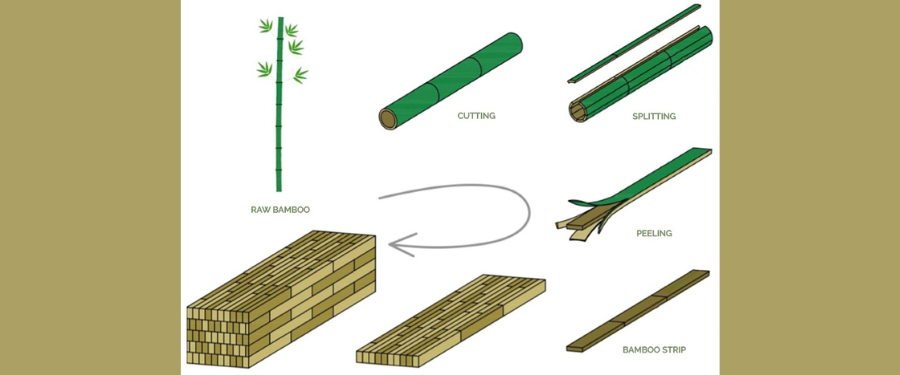 RAW BAMBOO

CUTTING

SPLITTING

PEELING

BAMBOO STRIP